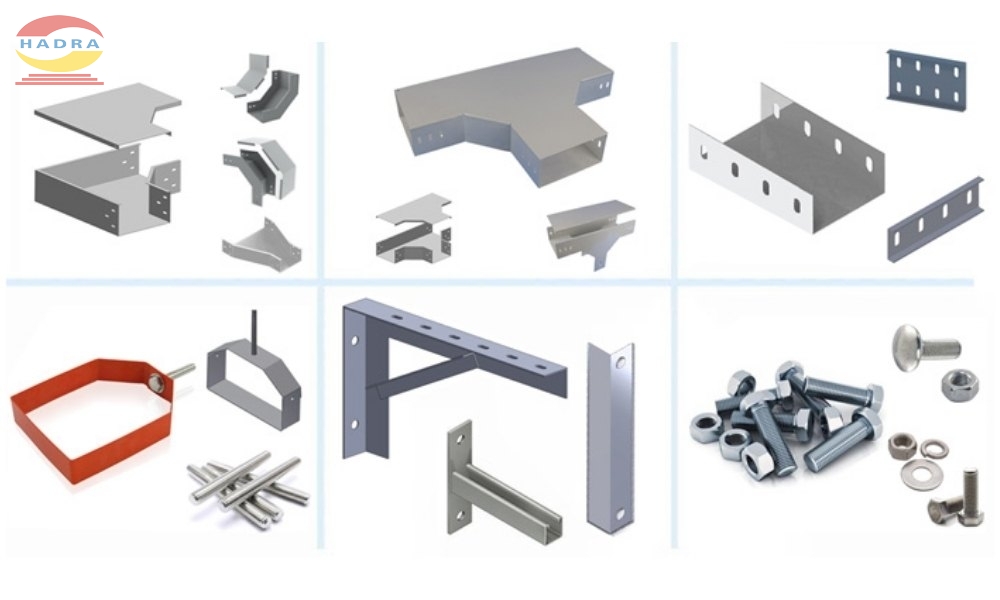 HADRA